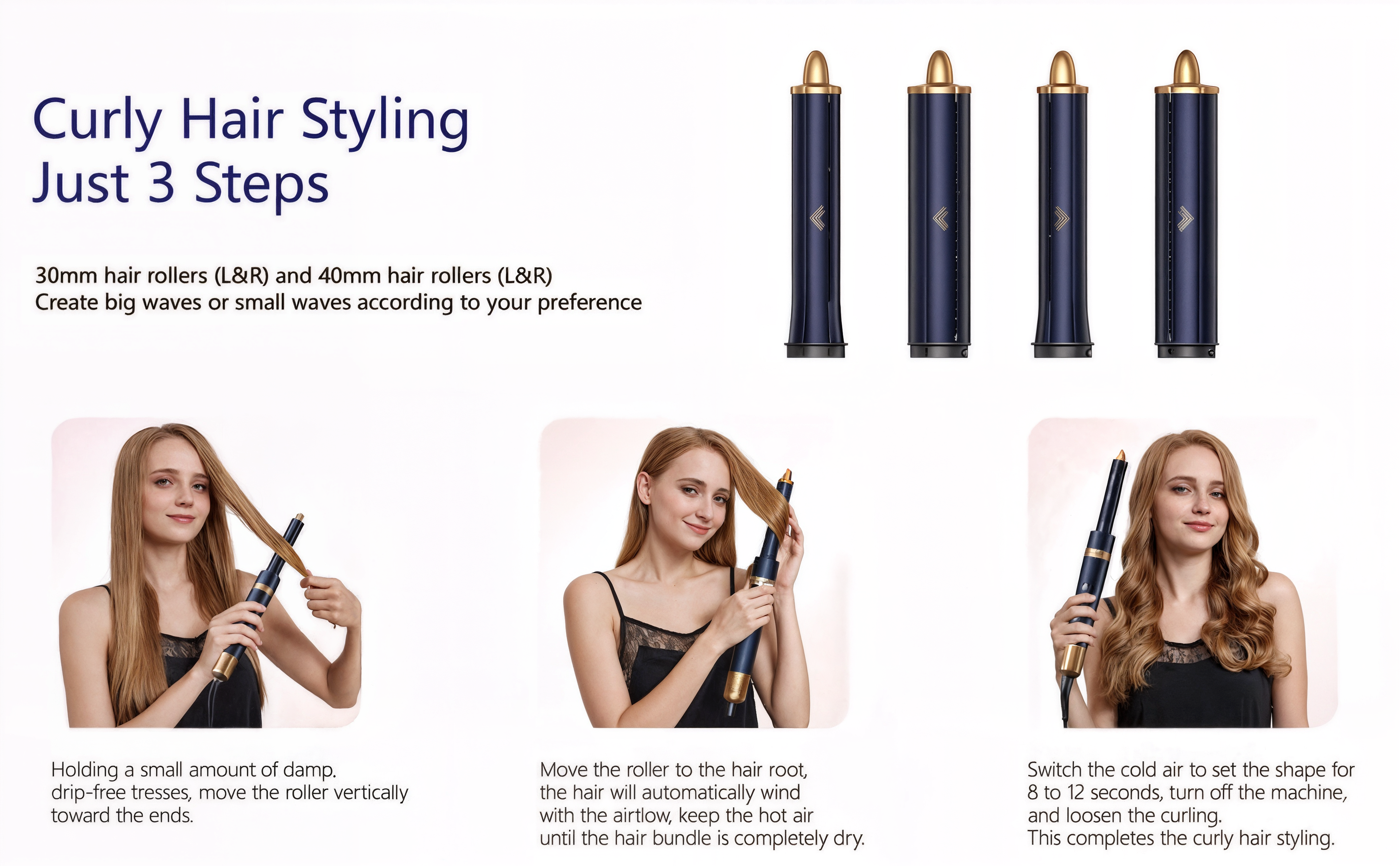 Curly Hair Styling
Just 3 Steps

30mm hair rollers (L&R) and 40mm hair rollers (L&R)
Create big waves or small waves according to your preference

Holding a small amount of damp. drip-free tresses, move the roller vertically toward the ends.

Move the roller to the hair root, the hair will automatically wind with the airtlow, keep the hot air until the hair bundle is completely dry.

Switch the cold air to set the shape for 8 to 12 seconds, turn off the machine, and loosen the curling.
This completes the curly hair styling.